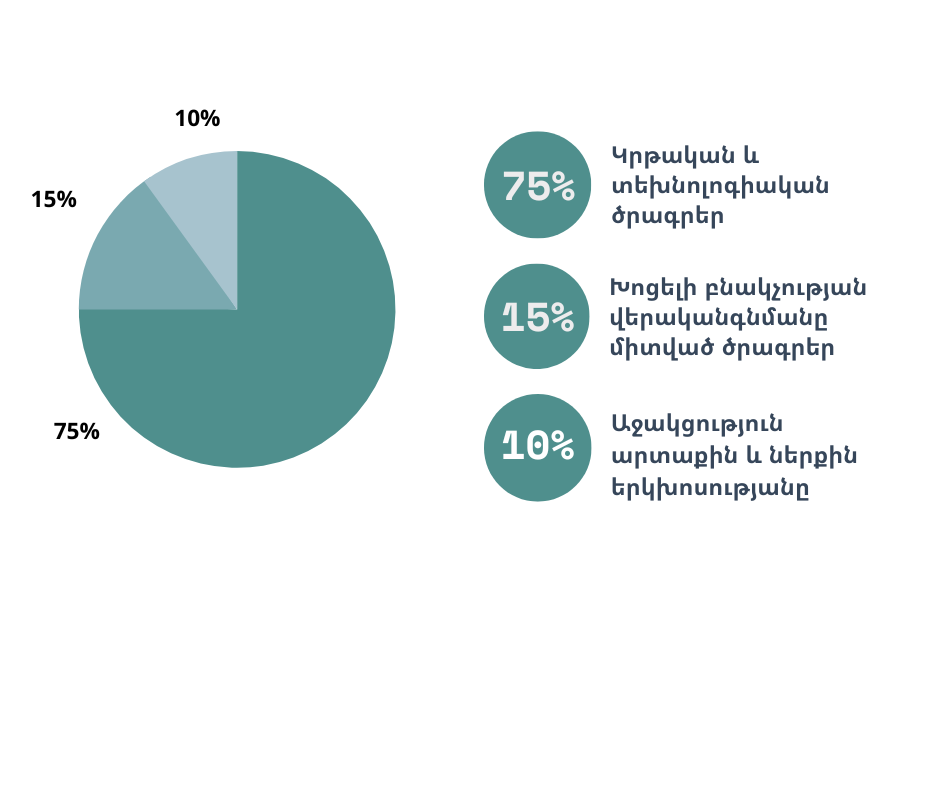 10%

15%

75%

75%

Կրթական և տեխնոլոգիական ծրագրեր

15%

Խոցելի բնակչության վերականգնմանը միտված ծրագրեր

10%

Աջակցություն արտաքին և ներքին երկխոսությանը