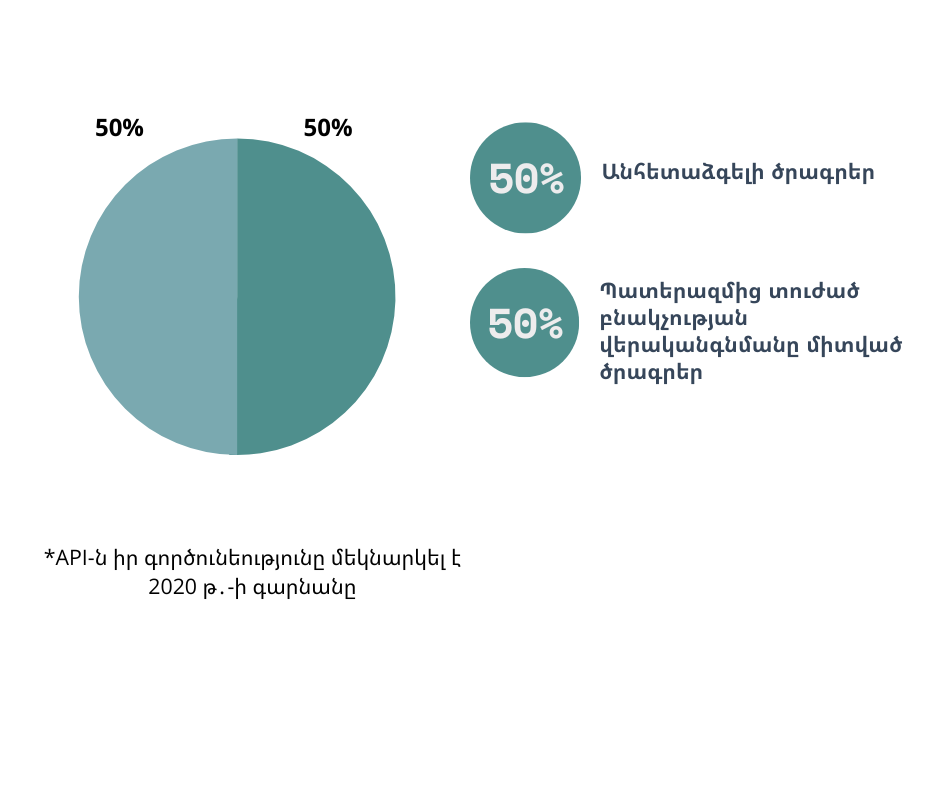 50%

50%

50%

Անհետաձգելի ծրագրեր

50%

Պատերազմից տուժած բնակչության վերականգնմանը միտված ծրագրեր

*API-ն իր գործունեությունը մեկնարկել է 2020 թ.-ի գարնանը