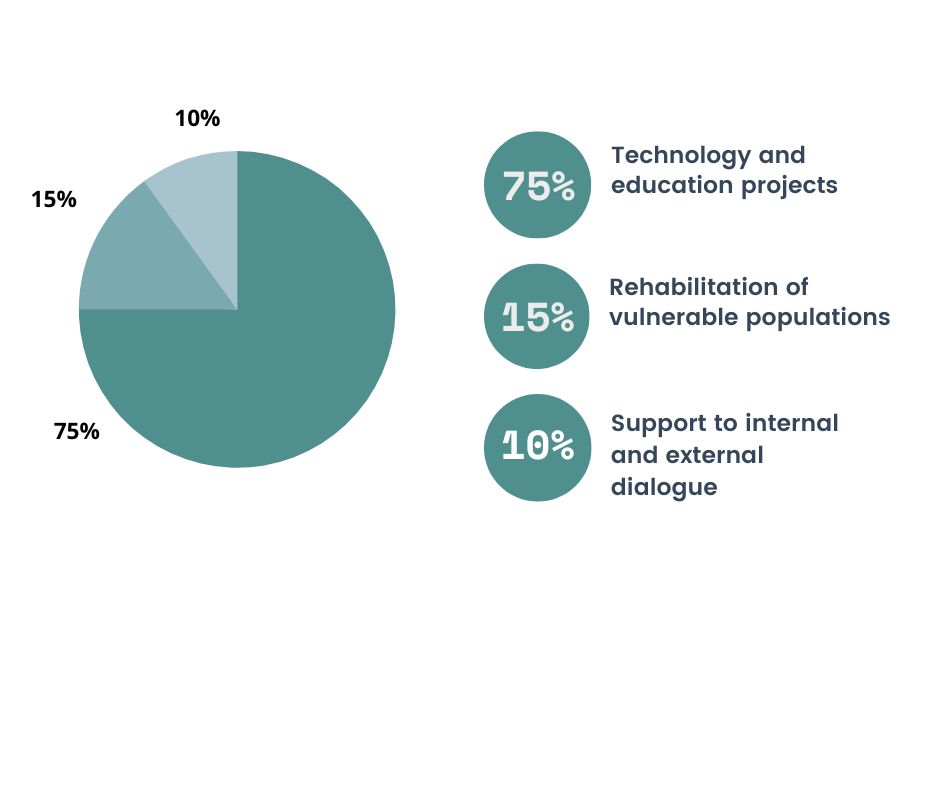 10%

15%

75%

75% Technology and education projects

15% Rehabilitation of vulnerable populations

10% Support to internal and external dialogue