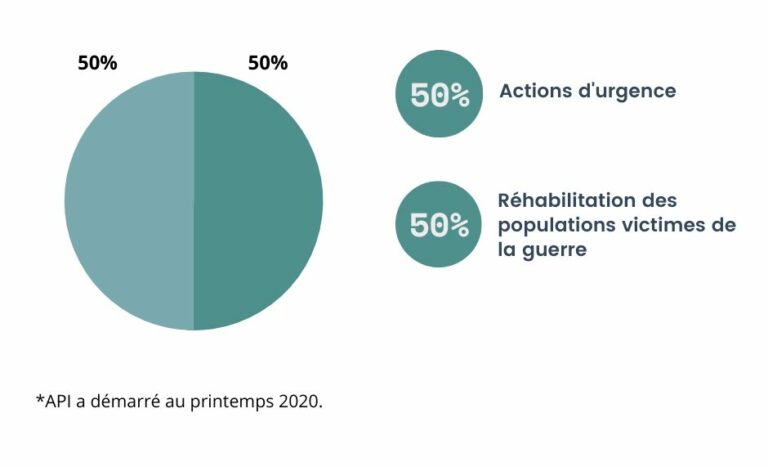 50%
50%

50%
Actions d'urgence

50%
Réhabilitation des populations victimes de la guerre

*API a démarré au printemps 2020.