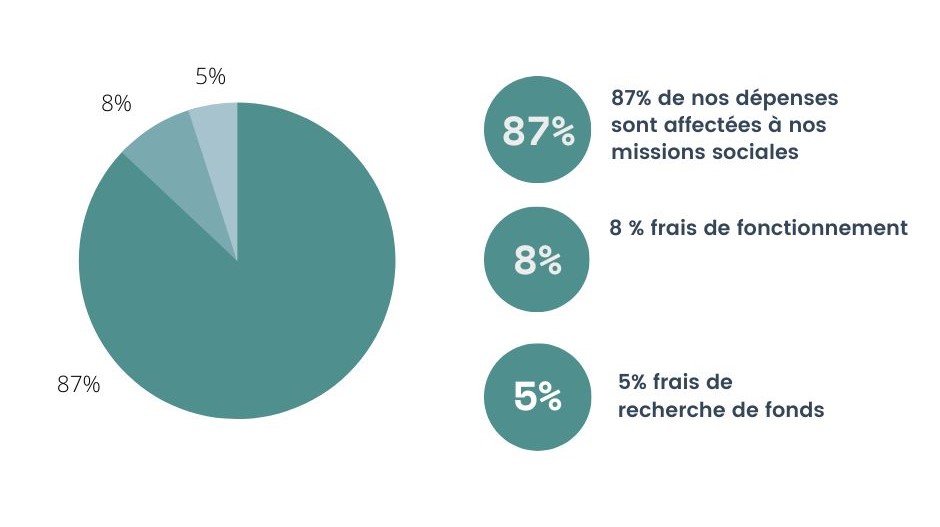 5%

8%

87%

87%

87% de nos dépenses sont affectées à nos missions sociales

8%

8 % frais de fonctionnement

5%

5% frais de recherche de fonds