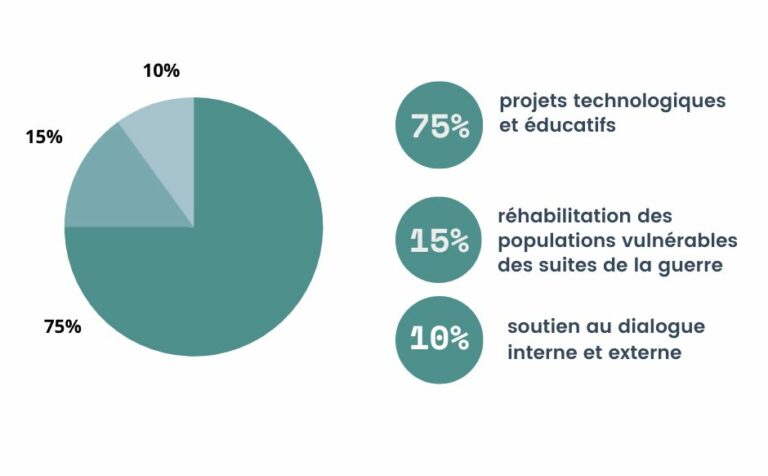 10%

15%

75%

75%
projets technologiques et éducatifs

15%
réhabilitation des populations vulnérables des suites de la guerre

10%
soutien au dialogue interne et externe